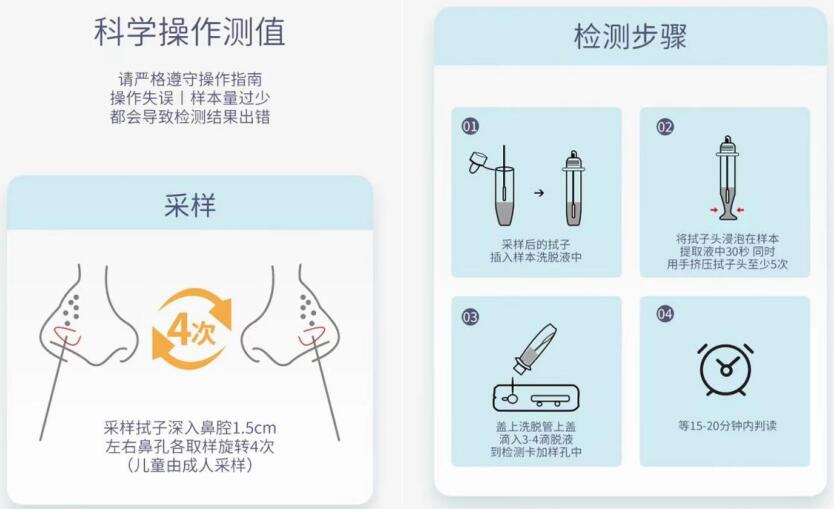 科学操作测值

请严格遵守操作指南
操作失误丨样本量过少
都会导致检测结果出错

采样

4次

采样拭子深入鼻腔1.5cm
左右鼻孔各取样旋转4次
（儿童由成人采样）

检测步骤

01

采样后的拭子
插入样本洗脱液中

02

将拭子头浸泡在样本
提取液中30秒 同时
用手挤压拭子头至少5次

03

盖上洗脱管上盖
滴入3-4滴脱液
到检测卡加样孔中

04

等15-20分钟内判读